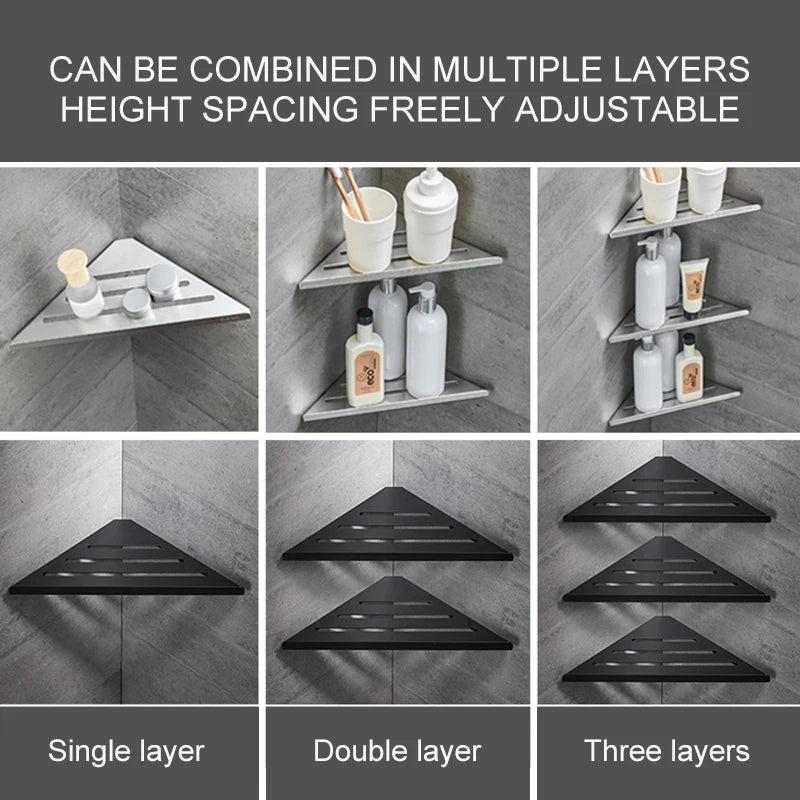 CAN BE COMBINED IN MULTIPLE LAYERS
HEIGHT SPACING FREELY ADJUSTABLE

Single layer

Double layer

Three layers