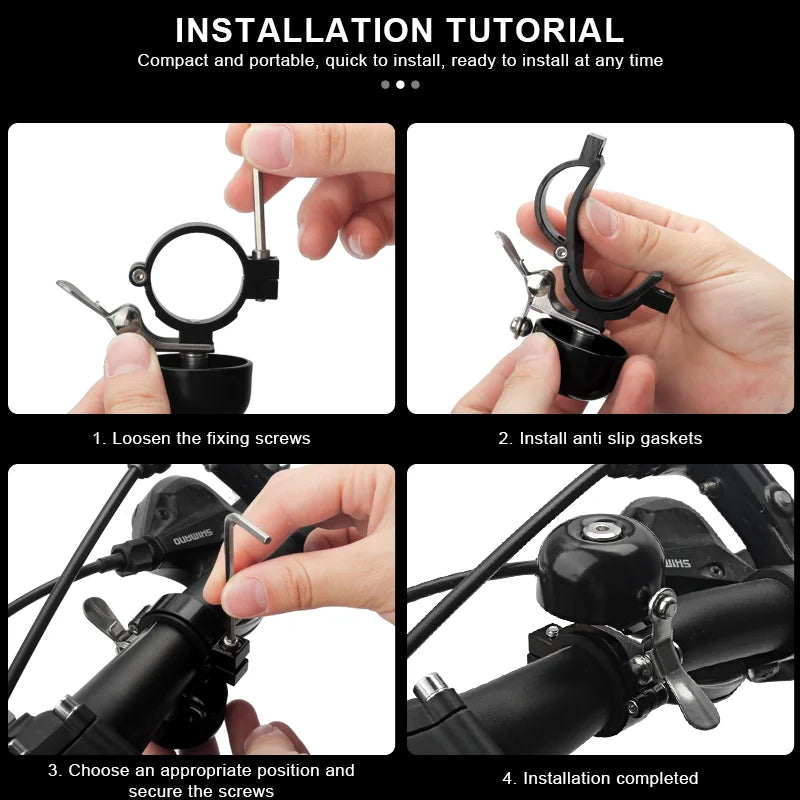 INSTALLATION TUTORIAL

Compact and portable, quick to install, ready to install at any time

1. Loosen the fixing screws

2. Install anti slip gaskets

3. Choose an appropriate position and secure the screws

4. Installation completed