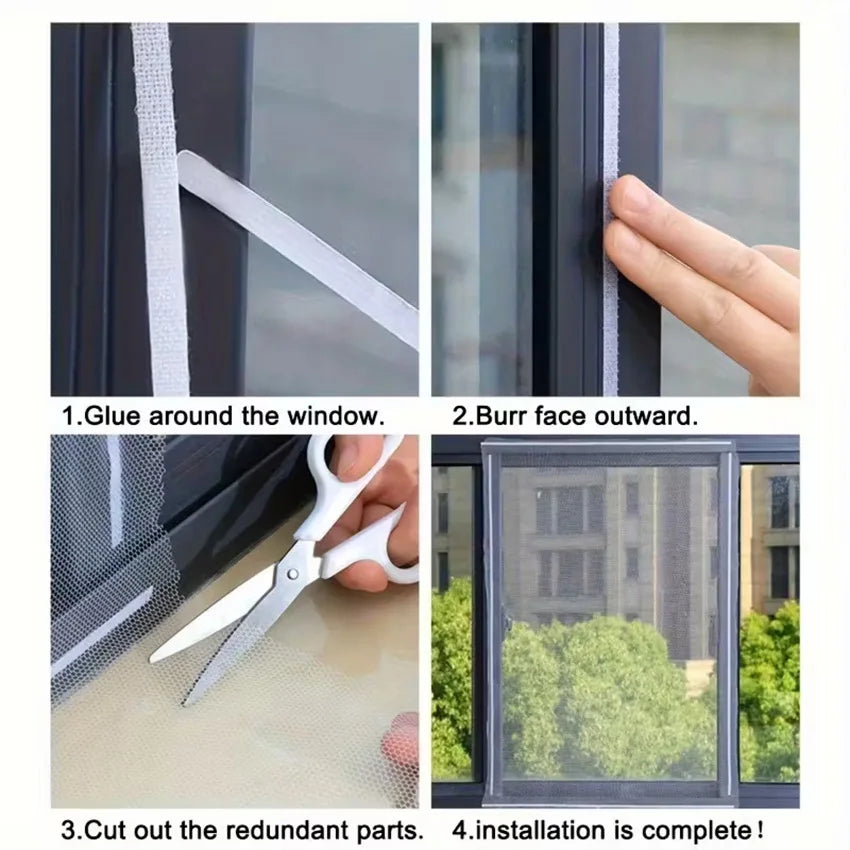 1.Glue around the window.

2.Burr face outward.

3.Cut out the redundant parts.

4.installation is complete!